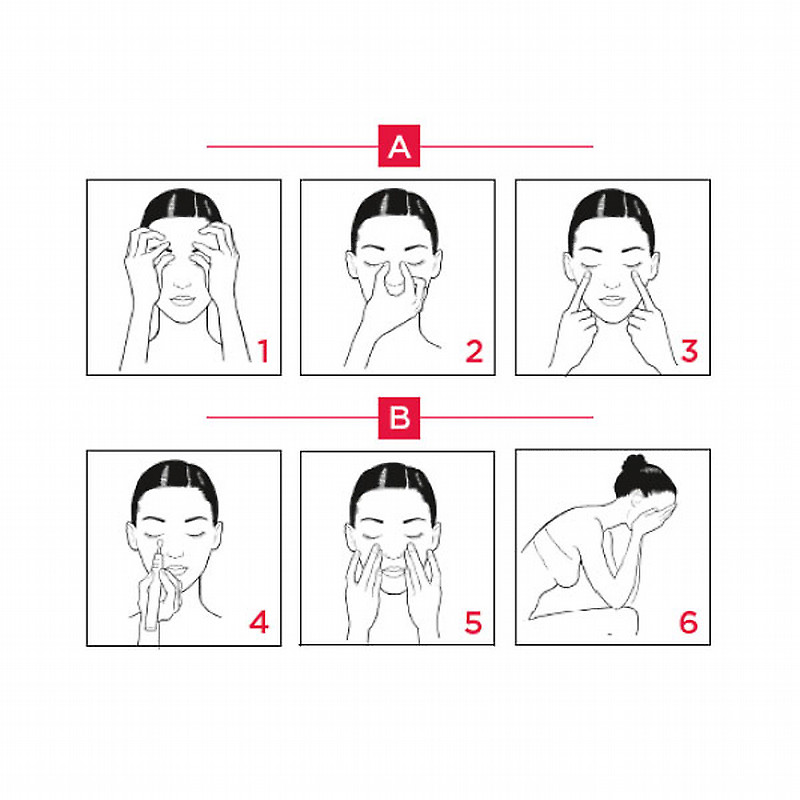 A

1

2

3

B

4

5

6